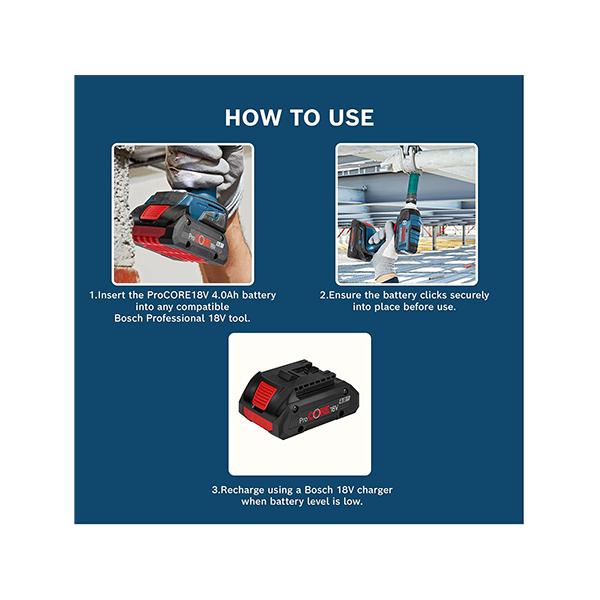 HOW TO USE

ProCORE18V

1.Insert the ProCORE18V 4.0Ah battery into any compatible Bosch Professional 18V tool.

2.Ensure the battery clicks securely into place before use.

ProCORE18V

3.Recharge using a Bosch 18V charger when battery level is low.