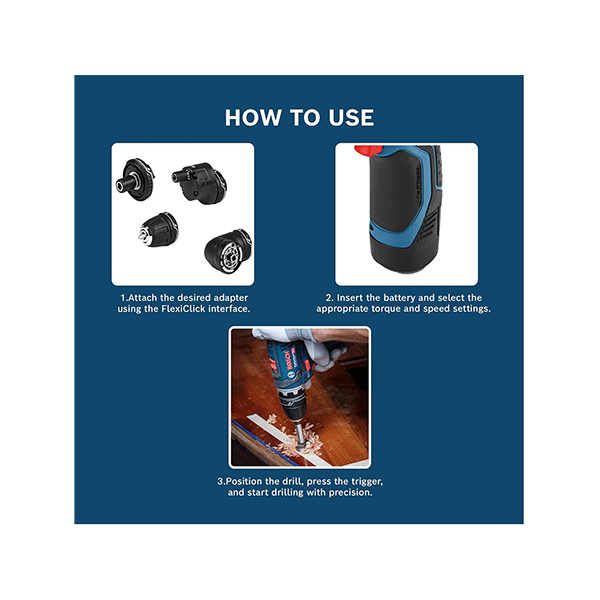 HOW TO USE

1.Attach the desired adapter using the FlexiClick interface.

2. Insert the battery and select the appropriate torque and speed settings.

BOSCH

3.Position the drill, press the trigger, and start drilling with precision.