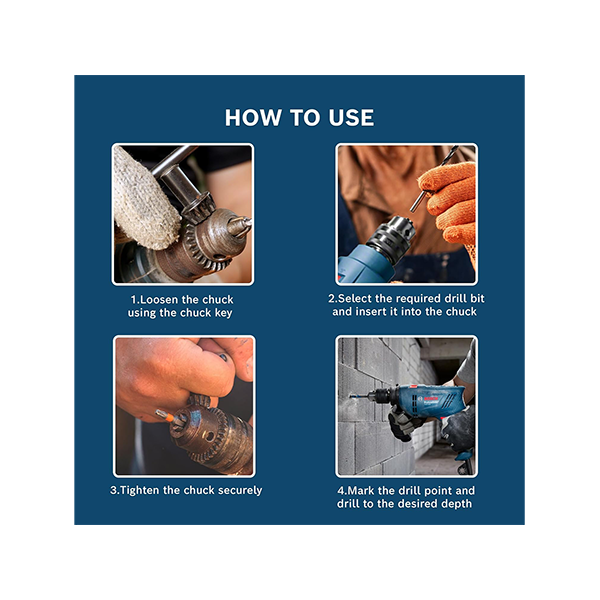 HOW TO USE

1.Loosen the chuck using the chuck key

2.Select the required drill bit and insert it into the chuck

3.Tighten the chuck securely

4.Mark the drill point and drill to the desired depth